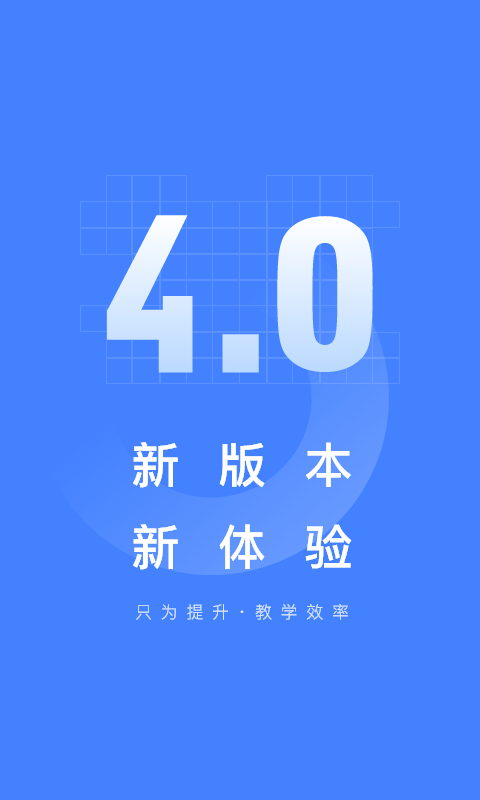 4.0

新版本
新体验

只为提升·教学效率